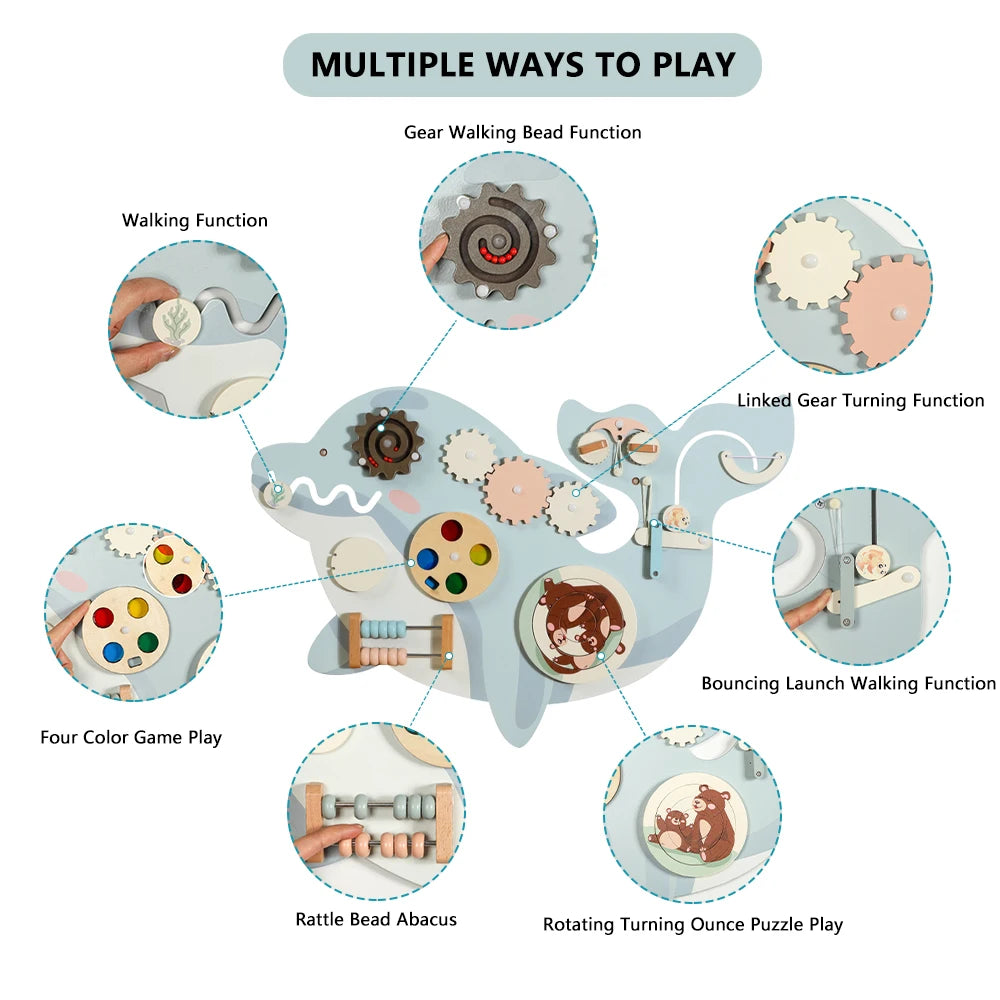 MULTIPLE WAYS TO PLAY

Gear Walking Bead Function

Walking Function

Linked Gear Turning Function

Bouncing Launch Walking Function

Four Color Game Play

Rattle Bead Abacus

Rotating Turning Ounce Puzzle Play